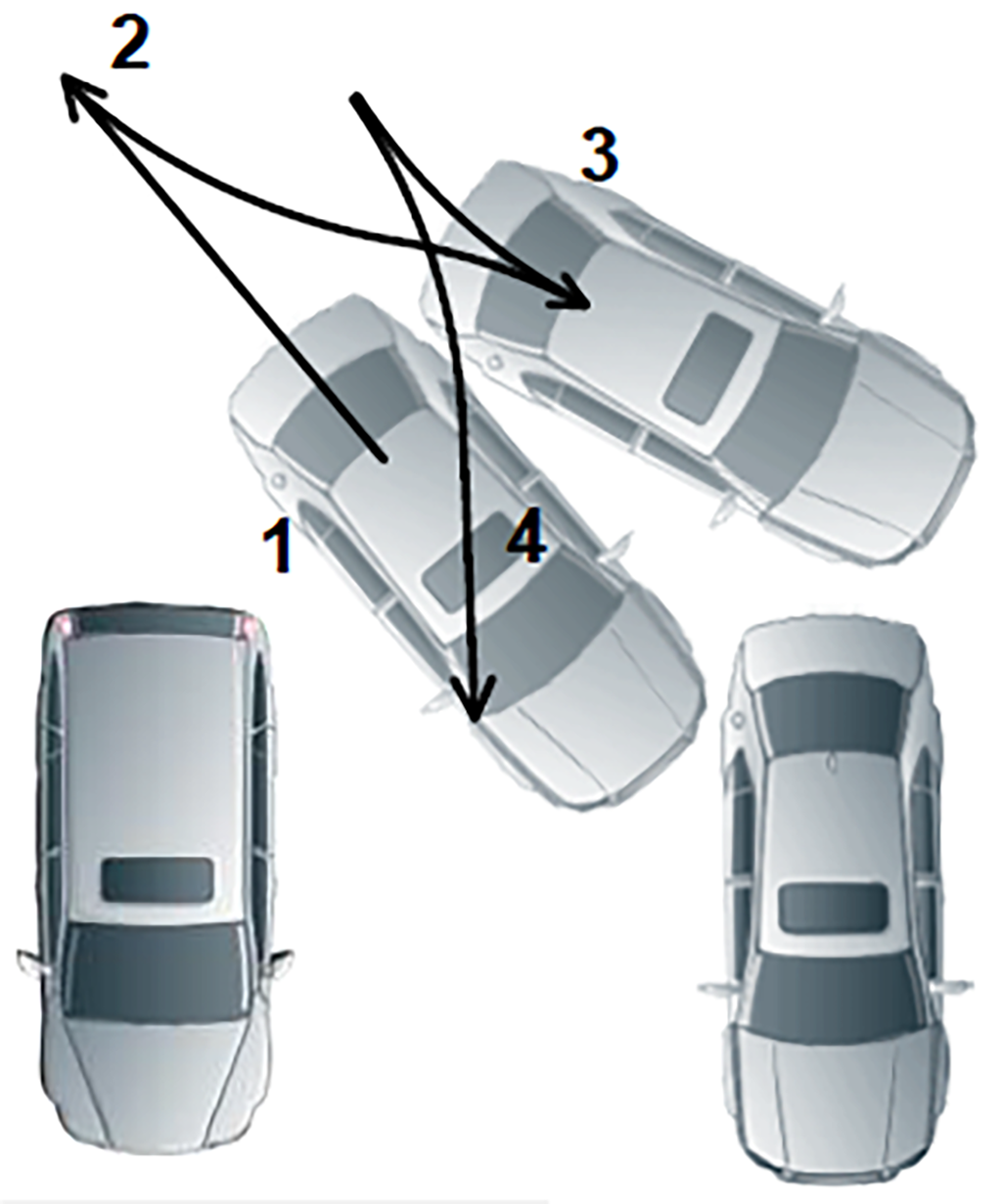 2
3
1
4