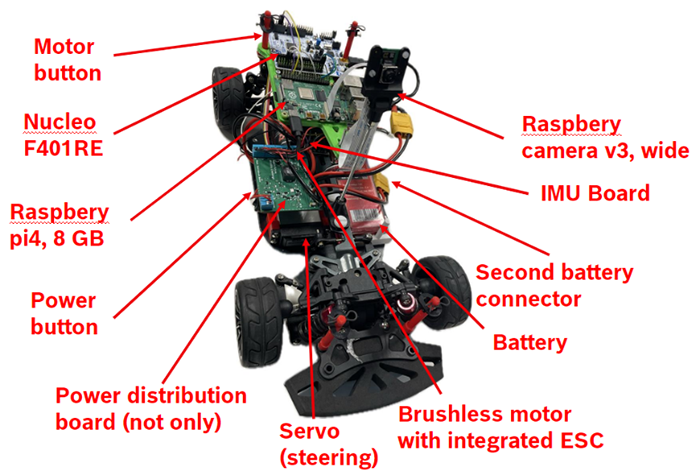 Motor button

Nucleo F401RE

Raspbery pi4, 8 GB

Power button

Power distribution board (not only)

Servo (steering)

Brushless motor with integrated ESC

Battery

Second battery connector

IMU Board

Raspbery camera v3, wide