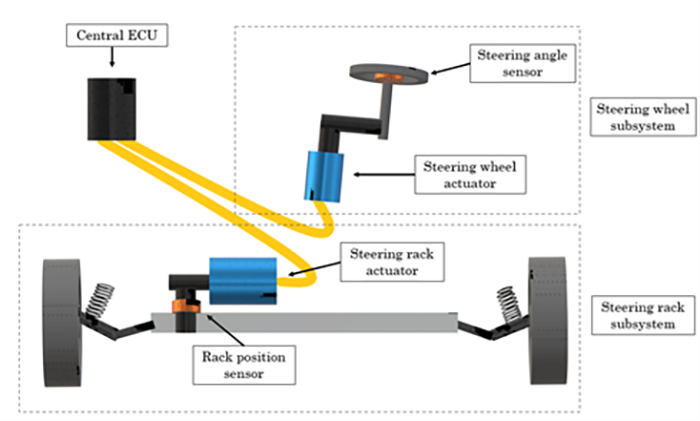 Central ECU

Steering angle sensor

Steering wheel subsystem

Steering wheel actuator

Steering rack actuator

Steering rack subsystem

Rack position sensor