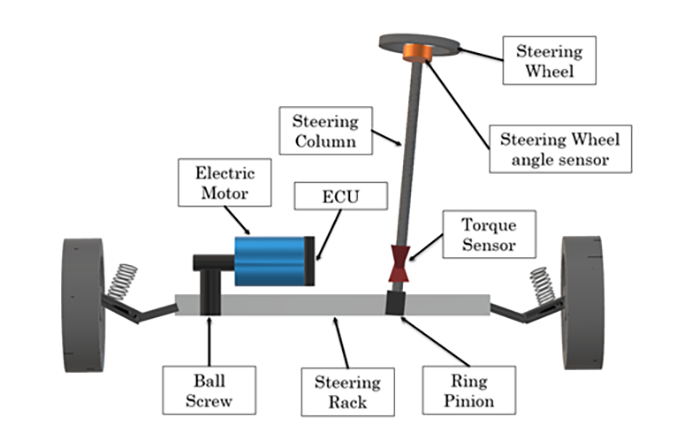 Steering Wheel

Steering Column

Steering Wheel angle sensor

Electric Motor

ECU

Torque Sensor

Ball Screw

Steering Rack

Ring Pinion